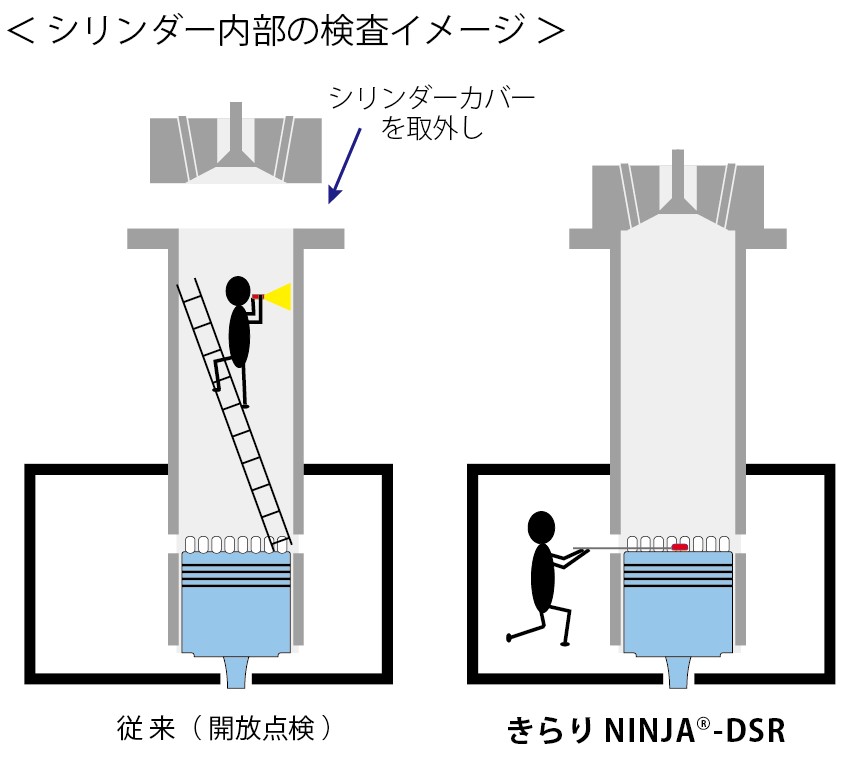 ＜シリンダー内部の検査イメージ＞

シリンダーカバーを取外し

従来（開放点検）

きらり NINJA®-DSR