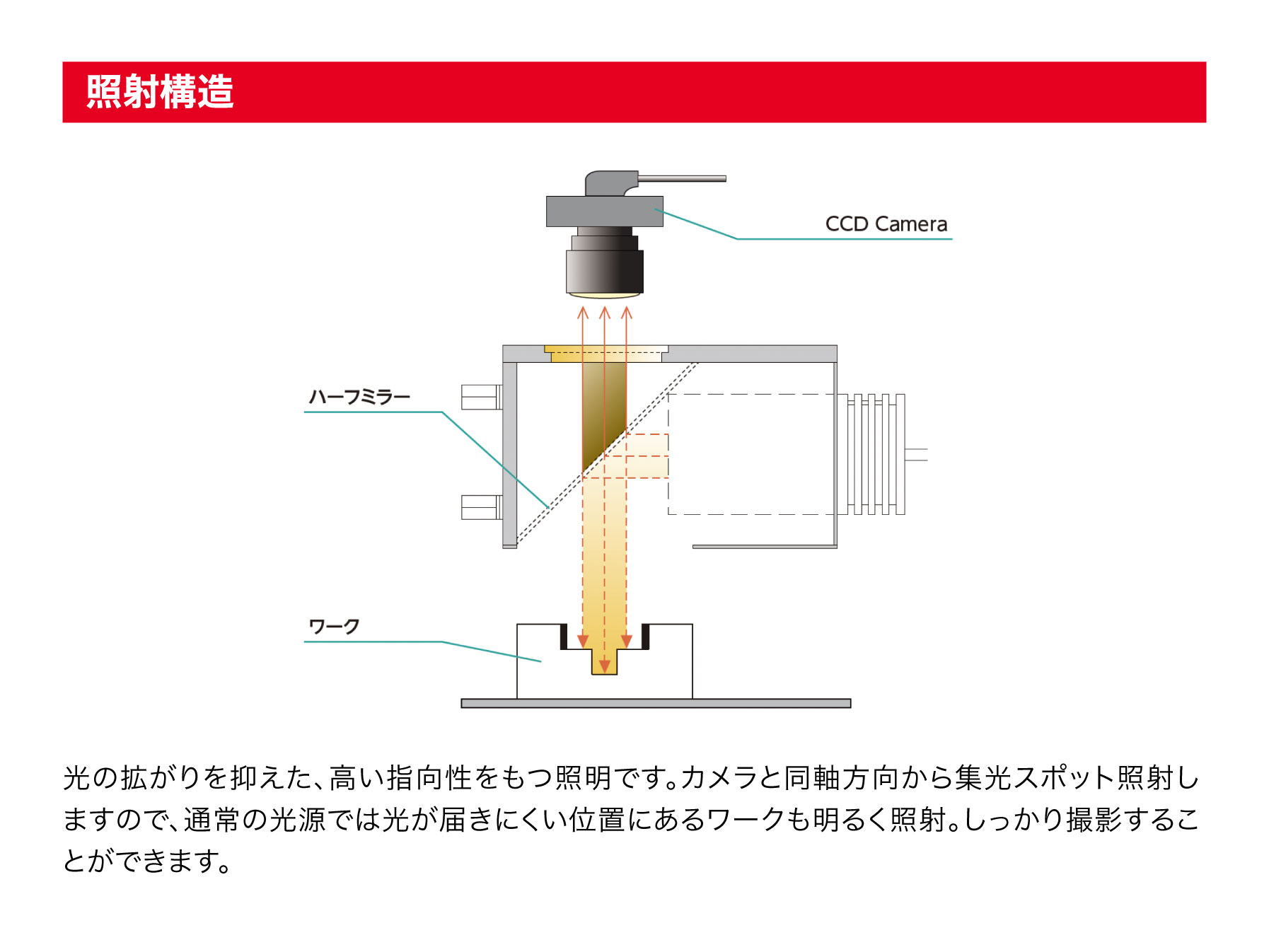 照射構造

CCD Camera

ハーフミラー

ワーク

光の拡がりを抑えた、高い指向性をもつ照明です。カメラと同軸方向から集光スポット照射しますので、通常の光源では光が届きにくい位置にあるワークも明るく照射。しっかり撮影することができます。