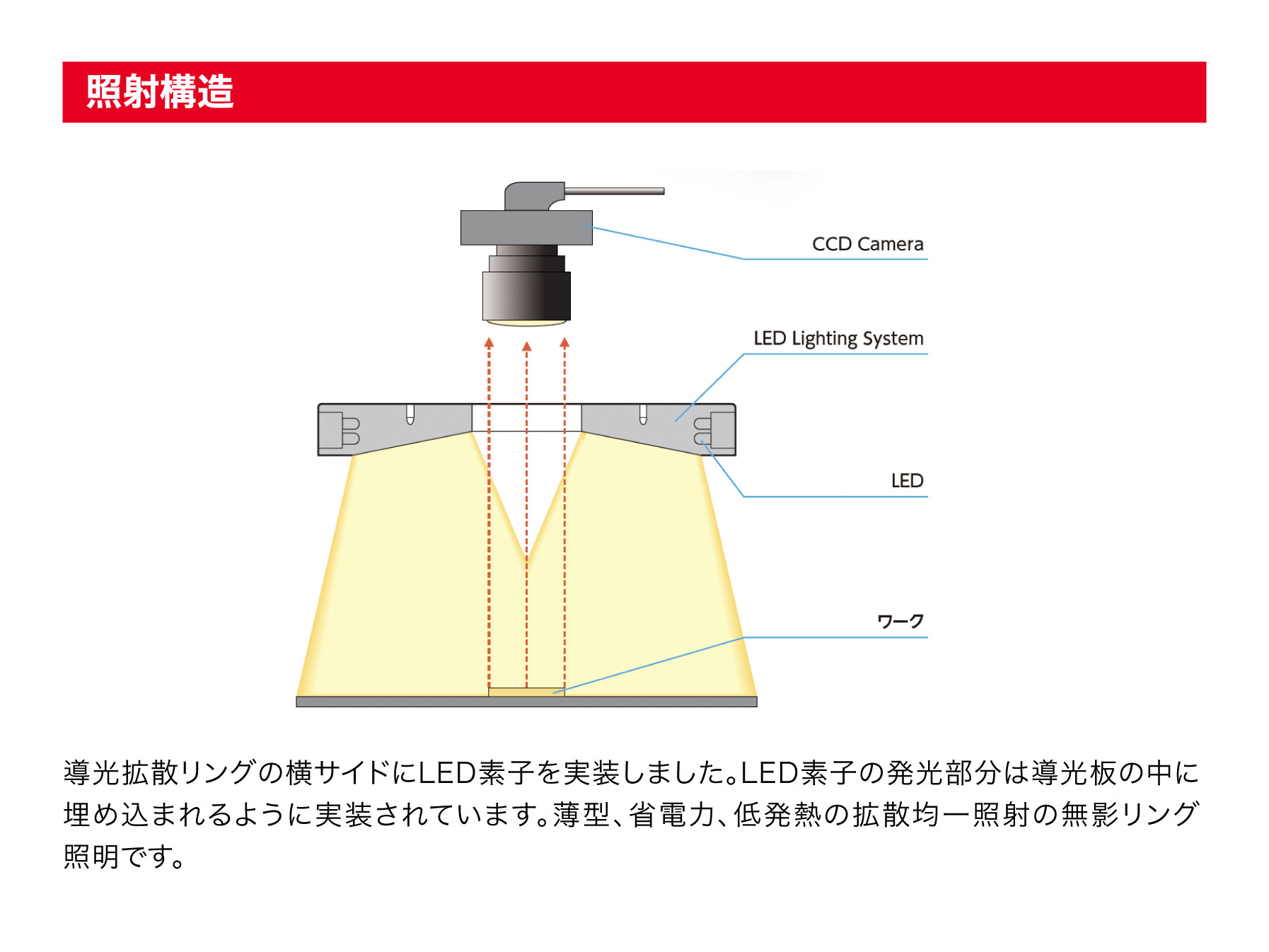 照射構造

CCD Camera

LED Lighting System

LED

ワーク

導光拡散リングの横サイドにLED素子を実装しました。LED素子の発光部分は導光板の中に埋め込まれるように実装されています。薄型、省電力、低発熱の拡散均一照射の無影リング照明です。