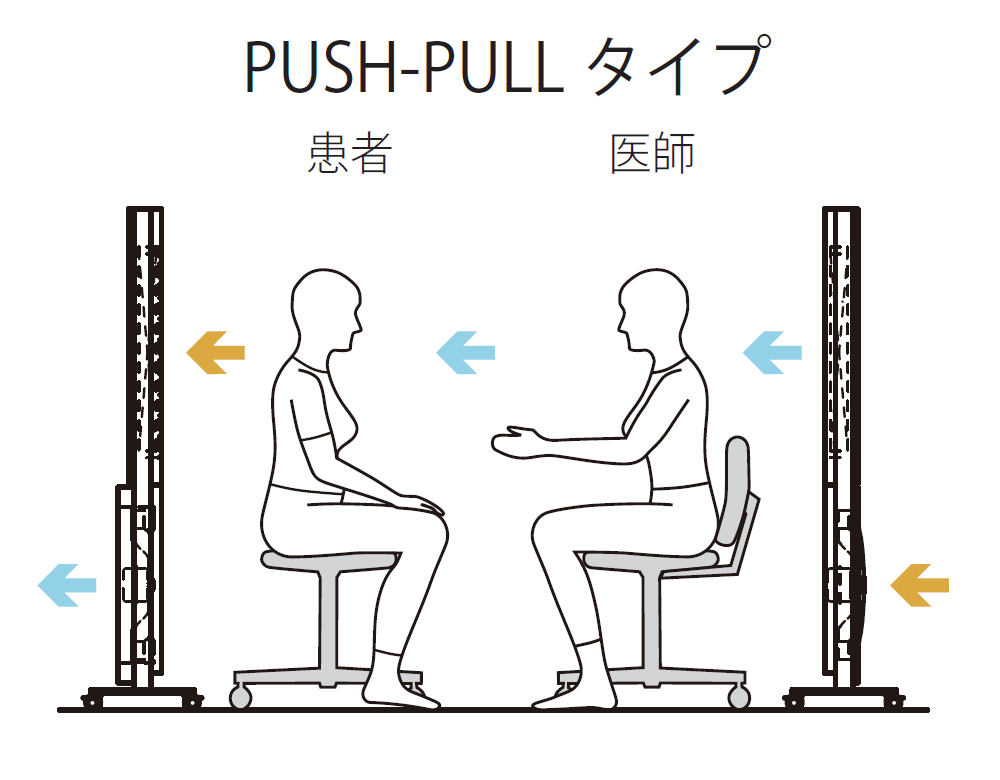 PUSH-PULL タイプ

患者

医師