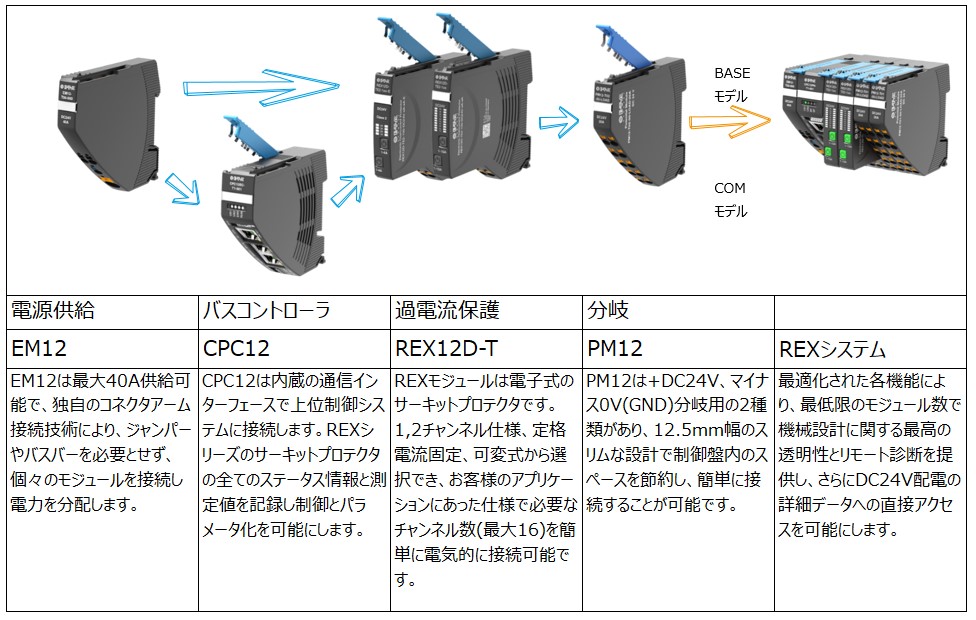 BASE
モデル

COM
モデル

| 電源供給 | バスコントローラ | 過電流保護 | 分岐 | |
|---|---|---|---|---|
| EM12 | CPC12 | REX12D-T | PM12 | REXシステム |
| EM12は最大40A供給可能で、独自のコネクタアーム接続技術により、ジャンパーやバスバーを必要とせず、個々のモジュールを接続し電力を分配します。 | CPC12は内蔵の通信インターフェースで上位制御システムに接続します。REXシリーズのサーキットプロテクタの全てのステータス情報と測定値を記録し制御とパラメータ化を可能にします。 | REXモジュールは電子式のサーキットプロテクタです。1,2チャンネル仕様、定格電流固定、可変式から選択でき、お客様のアプリケーションにあった仕様で必要なチャンネル数(最大16)を簡単に電気的に接続可能です。 | PM12は＋DC24V、マイナス0V(GND)分岐用の2種類があり、12.5mm幅のスリムな設計で制御盤内のスペースを節約し、簡単に接続することが可能です。 | 最適化された各機能により、最低限のモジュール数で機械設計に関する最高の透明性とリモート診断を提供し、さらにDC24V配電の詳細データへの直接アクセスを可能にします。 |