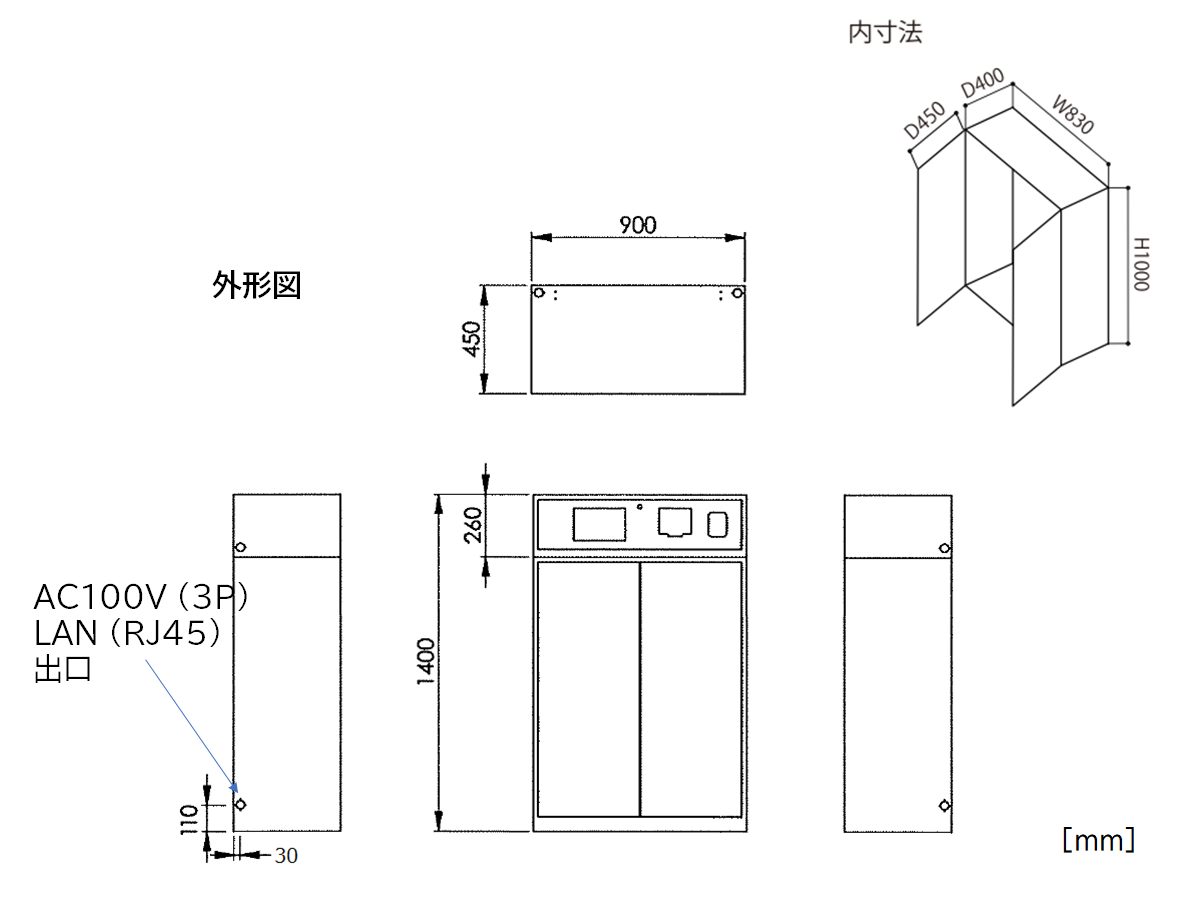 内寸法

D450
D400
W830
H1000

外形図

900
450

260
1400

AC100V（3P）
LAN（RJ45）
出口

110
30

[mm]